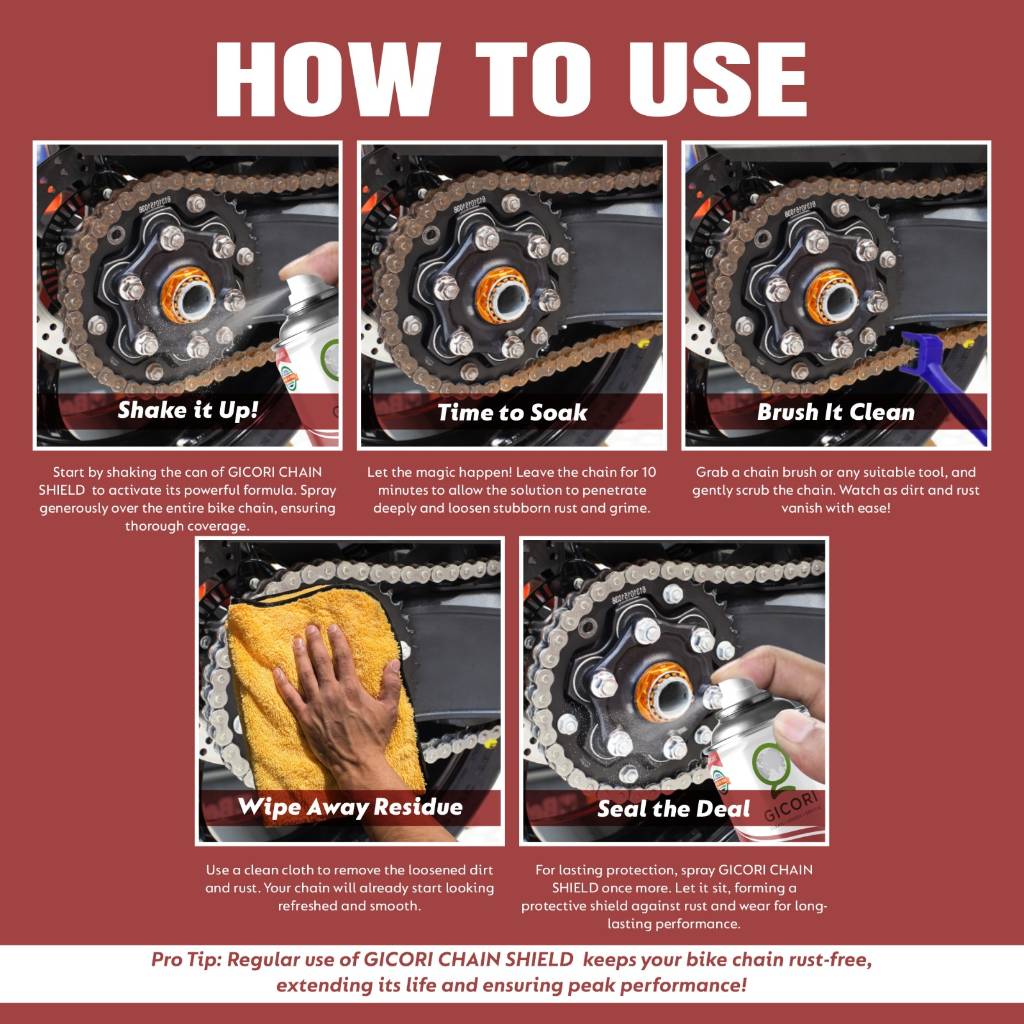 HOW TO USE

Shake it Up!

Start by shaking the can of GICORI CHAIN SHIELD to activate its powerful formula. Spray generously over the entire bike chain, ensuring thorough coverage.

Time to Soak

Let the magic happen! Leave the chain for 10 minutes to allow the solution to penetrate deeply and loosen stubborn rust and grime.

Brush It Clean

Grab a chain brush or any suitable tool, and gently scrub the chain. Watch as dirt and rust vanish with ease!

Wipe Away Residue

Use a clean cloth to remove the loosened dirt and rust. Your chain will already start looking refreshed and smooth.

Seal the Deal

GICORI

For lasting protection, spray GICORI CHAIN SHIELD once more. Let it sit, forming a protective shield against rust and wear for long-lasting performance.

Pro Tip: Regular use of GICORI CHAIN SHIELD keeps your bike chain rust-free, extending its life and ensuring peak performance!